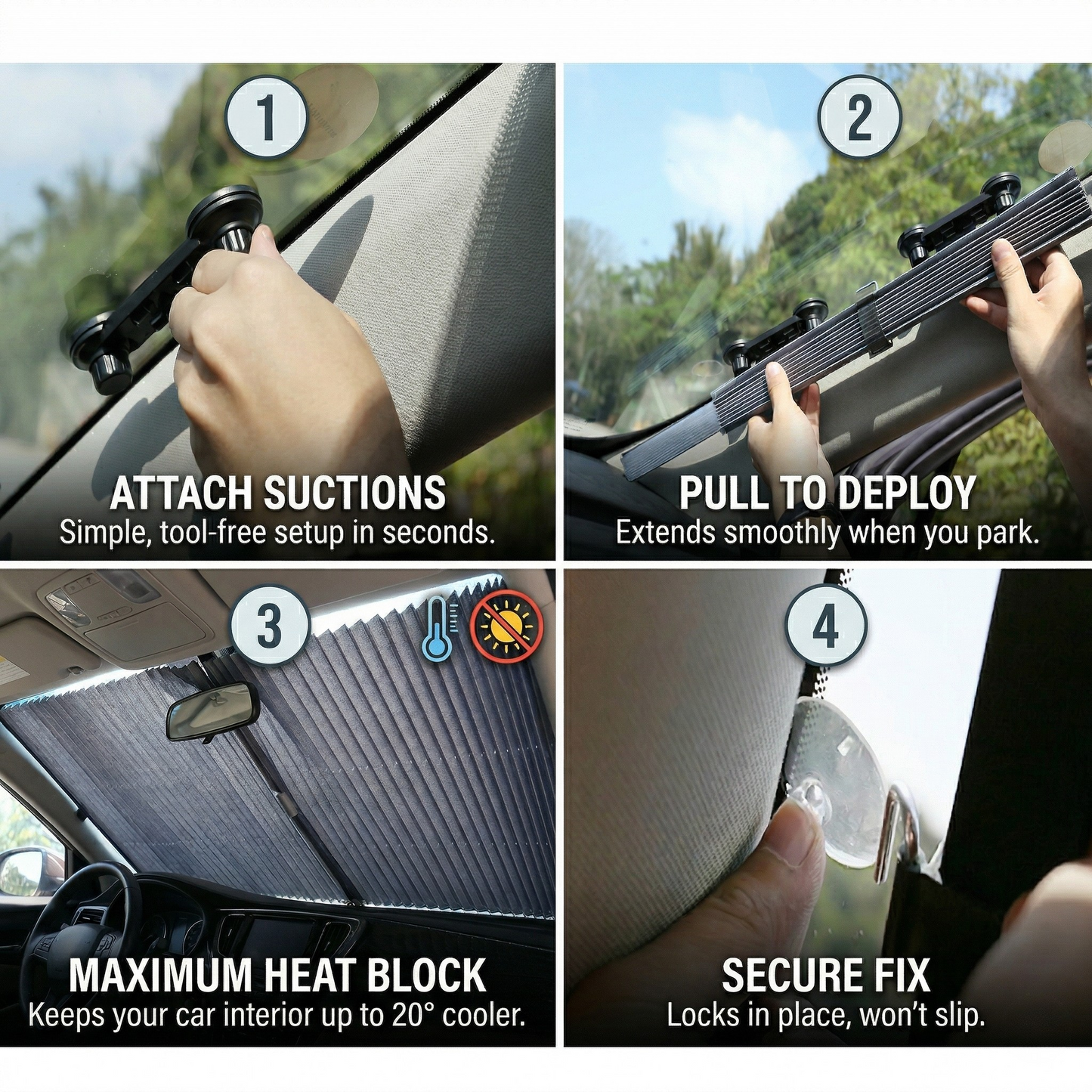 1
ATTACH SUCTIONS
Simple, tool-free setup in seconds.

2
PULL TO DEPLOY
Extends smoothly when you park.

3
MAXIMUM HEAT BLOCK
Keeps your car interior up to 20° cooler.

4
SECURE FIX
Locks in place, won't slip.