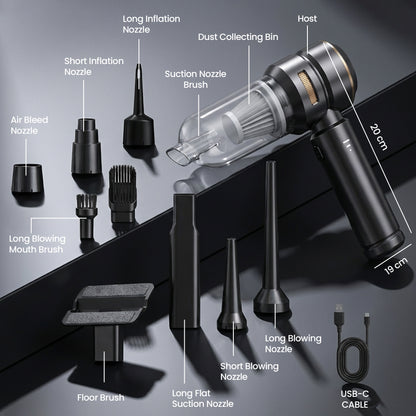 Long Inflation Nozzle

Host

Dust Collecting Bin

Short Inflation Nozzle

Suction Nozzle Brush

Air Bleed Nozzle

20 cm

Long Blowing Mouth Brush

19 cm

Long Blowing Nozzle

Short Blowing Nozzle

Floor Brush

Long Flat Suction Nozzle

USB-C CABLE