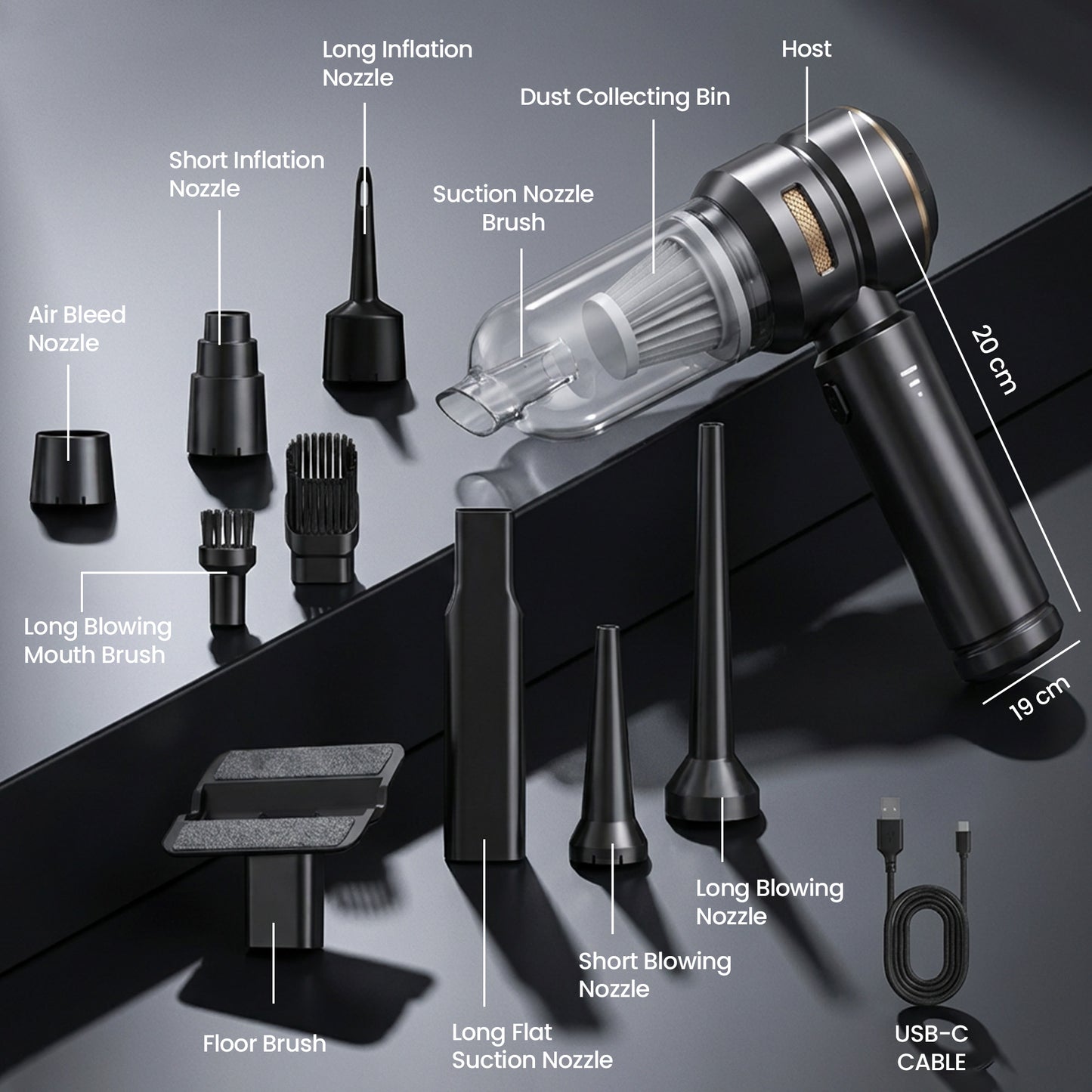 Long Inflation Nozzle

Host

Dust Collecting Bin

Short Inflation Nozzle

Suction Nozzle Brush

Air Bleed Nozzle

20 cm

Long Blowing Mouth Brush

19 cm

Long Blowing Nozzle

Short Blowing Nozzle

Floor Brush

Long Flat Suction Nozzle

USB-C CABLE